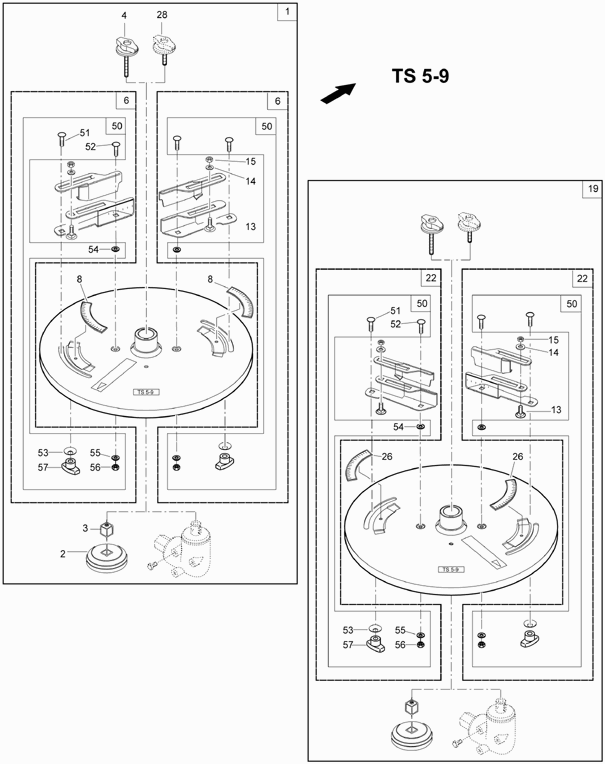 1

4
28

TS 5-9

6
6
50
50
51
52
15
14
13
54
8
8
TS 5-9
53
55
57
56
3
2

19

22
22
50
50
51
52
15
14
13
54
26
26
TS 5-9
53
55
57
56